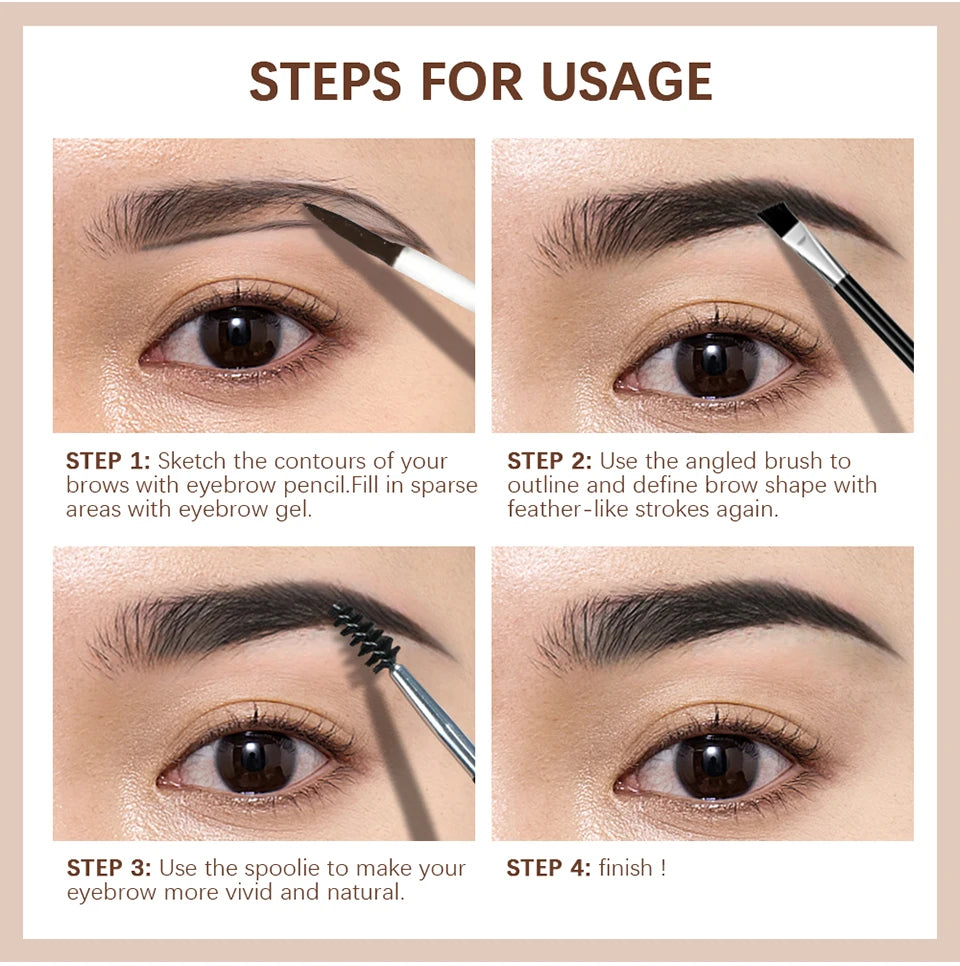 STEPS FOR USAGE

STEP 1: Sketch the contours of your brows with eyebrow pencil.Fill in sparse areas with eyebrow gel.

STEP 2: Use the angled brush to outline and define brow shape with feather-like strokes again.

STEP 3: Use the spoolie to make your eyebrow more vivid and natural.

STEP 4: finish !